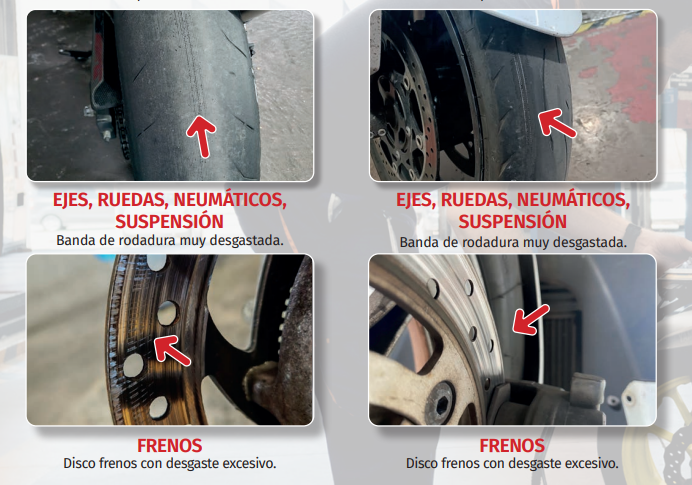 EJES, RUEDAS, NEUMÁTICOS, SUSPENSIÓN
Banda de rodadura muy desgastada.

EJES, RUEDAS, NEUMÁTICOS, SUSPENSIÓN
Banda de rodadura muy desgastada.

FRENOS
Disco frenos con desgaste excesivo.

FRENOS
Disco frenos con desgaste excesivo.